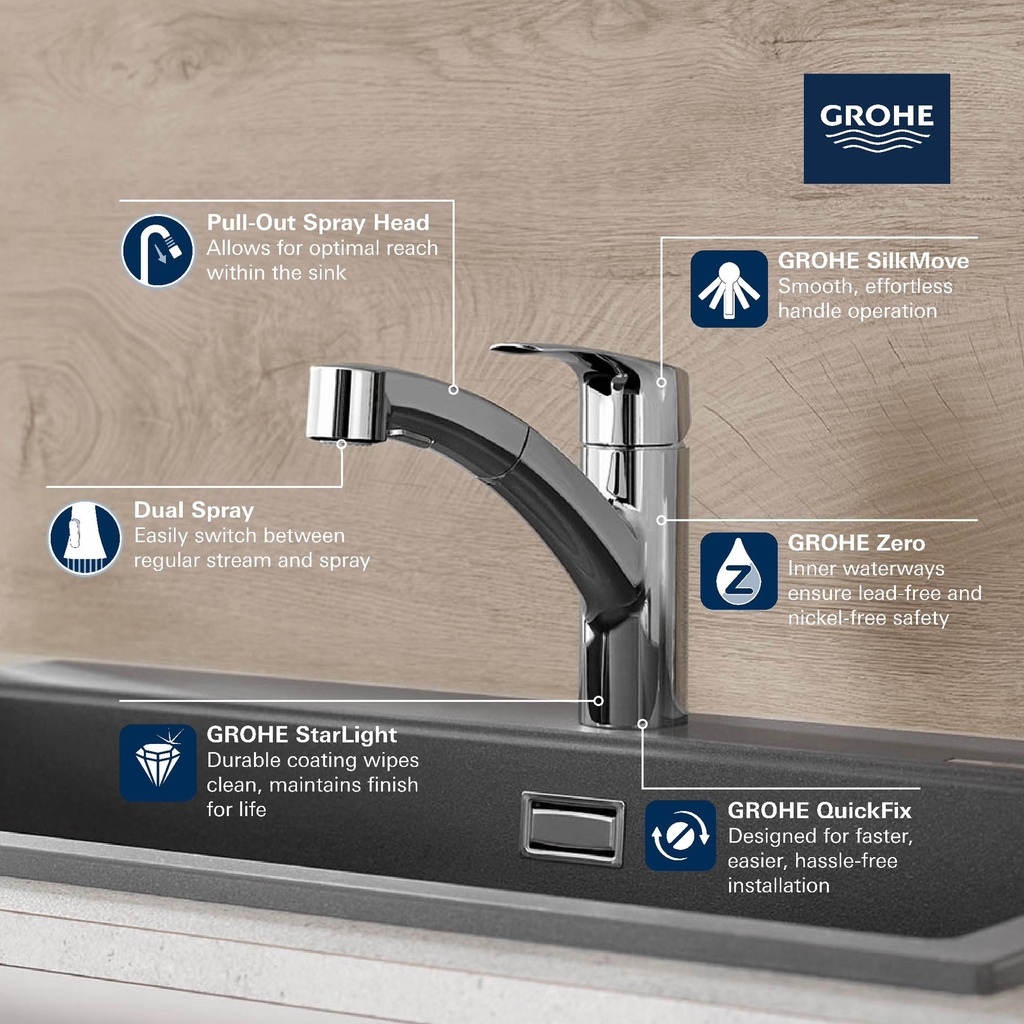 GROHE

Pull-Out Spray Head
Allows for optimal reach within the sink

GROHE SilkMove
Smooth, effortless handle operation

Dual Spray
Easily switch between regular stream and spray

GROHE Zero
Inner waterways ensure lead-free and nickel-free safety

GROHE StarLight
Durable coating wipes clean, maintains finish for life

GROHE QuickFix
Designed for faster, easier, hassle-free installation