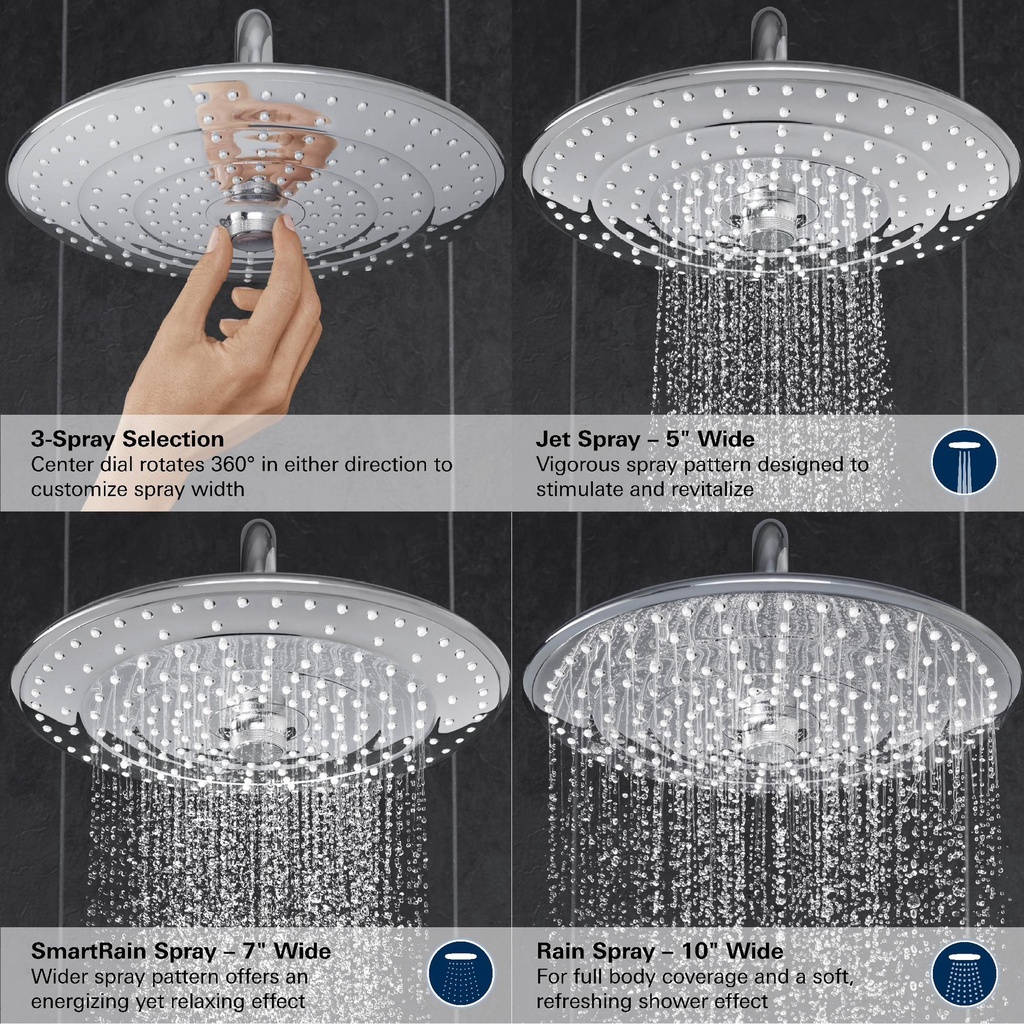 3-Spray Selection
Center dial rotates 360° in either direction to customize spray width

Jet Spray – 5" Wide
Vigorous spray pattern designed to stimulate and revitalize

SmartRain Spray – 7" Wide
Wider spray pattern offers an energizing yet relaxing effect

Rain Spray – 10" Wide
For full body coverage and a soft, refreshing shower effect