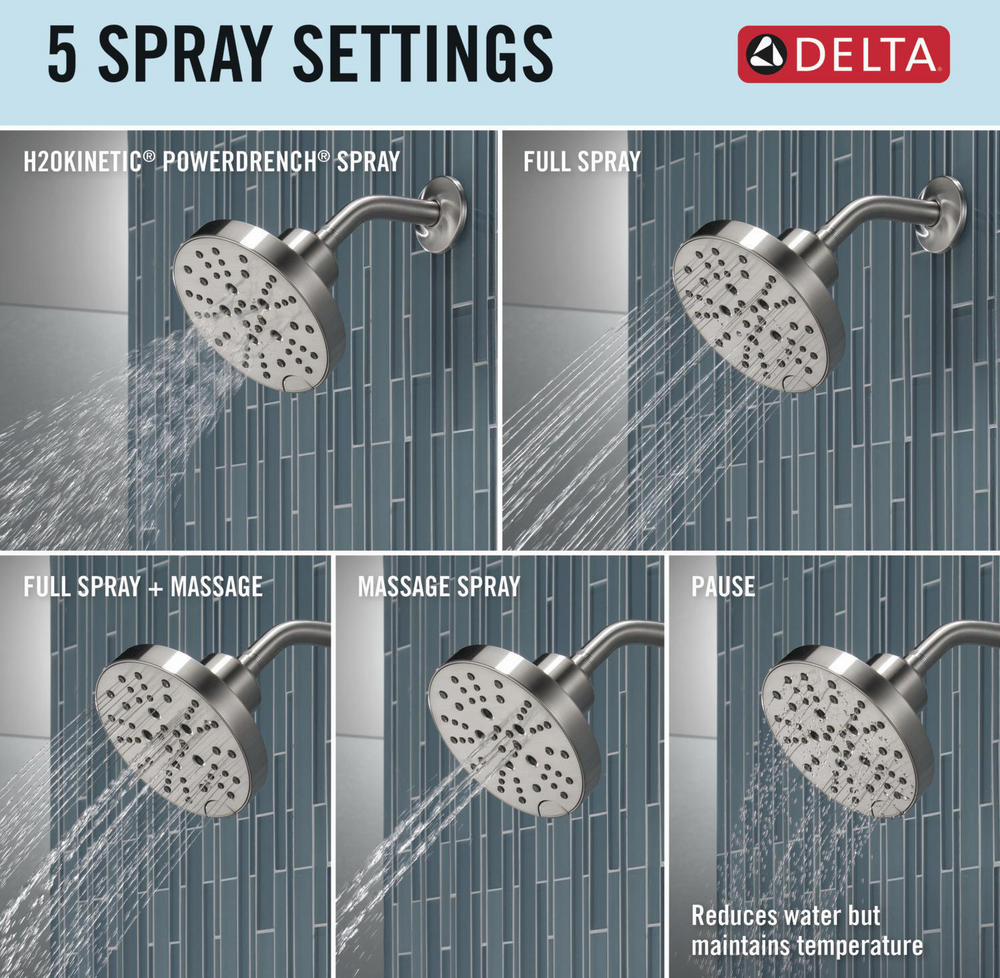 5 SPRAY SETTINGS

DELTA

H2OKINETIC® POWERDRENCH® SPRAY

FULL SPRAY

FULL SPRAY + MASSAGE

MASSAGE SPRAY

PAUSE

Reduces water but maintains temperature