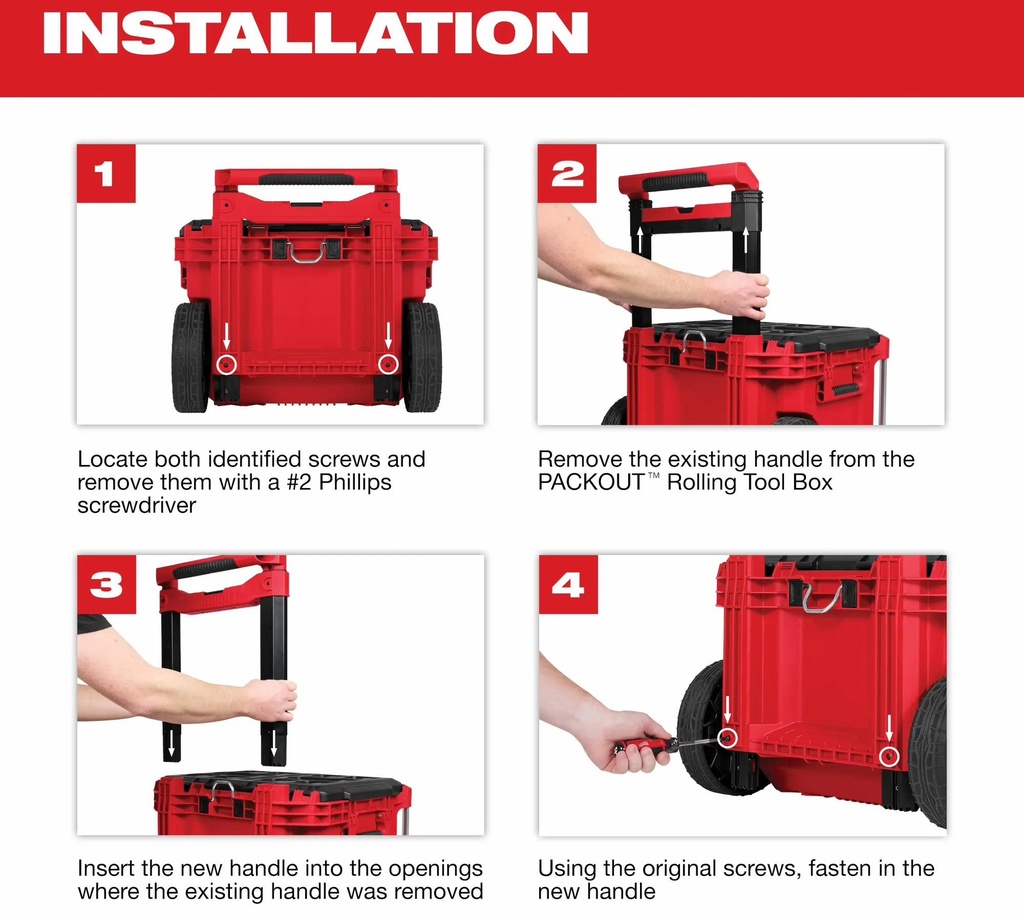 INSTALLATION

1

Locate both identified screws and remove them with a #2 Phillips screwdriver

2

Remove the existing handle from the PACKOUT™ Rolling Tool Box

3

Insert the new handle into the openings where the existing handle was removed

4

Using the original screws, fasten in the new handle