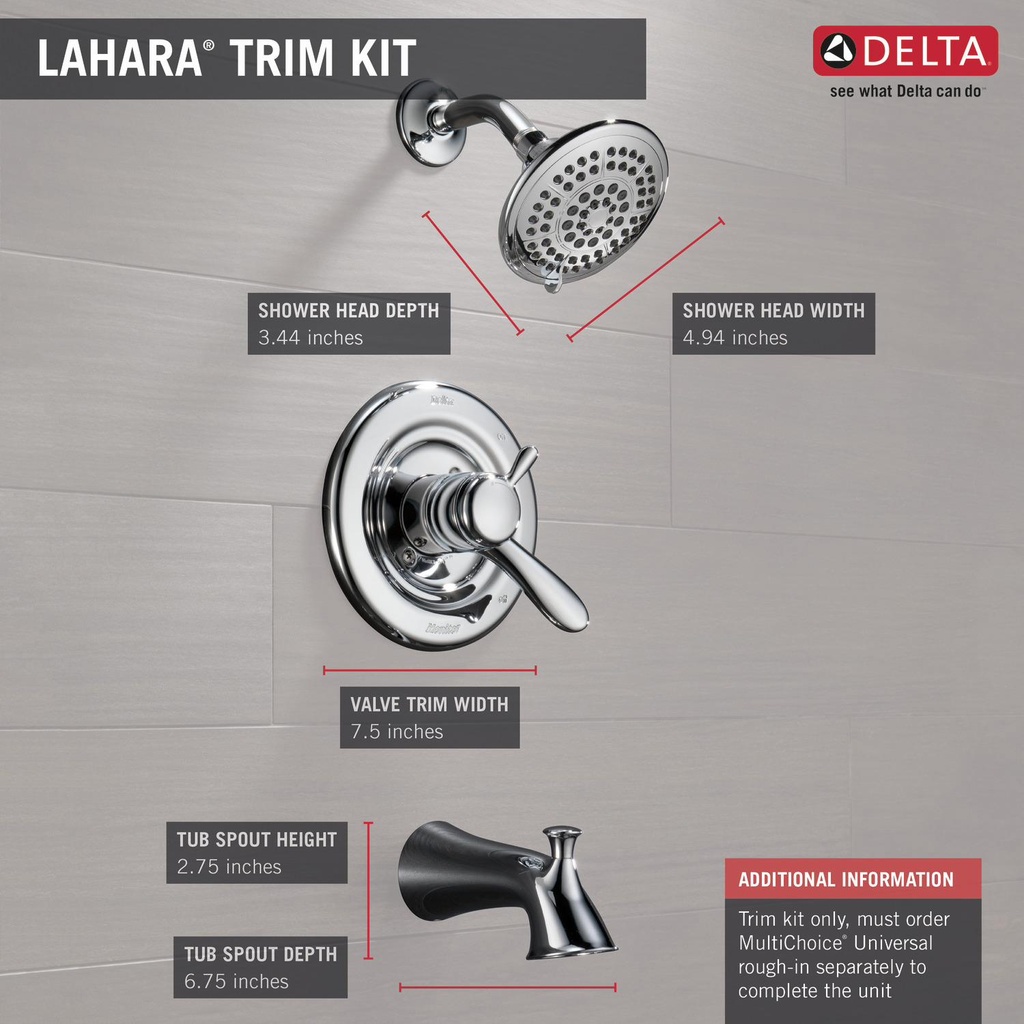 LAHARA® TRIM KIT

DELTA
see what Delta can do™

SHOWER HEAD DEPTH
3.44 inches

SHOWER HEAD WIDTH
4.94 inches

VALVE TRIM WIDTH
7.5 inches

TUB SPOUT HEIGHT
2.75 inches

TUB SPOUT DEPTH
6.75 inches

ADDITIONAL INFORMATION
Trim kit only, must order MultiChoice® Universal rough-in separately to complete the unit