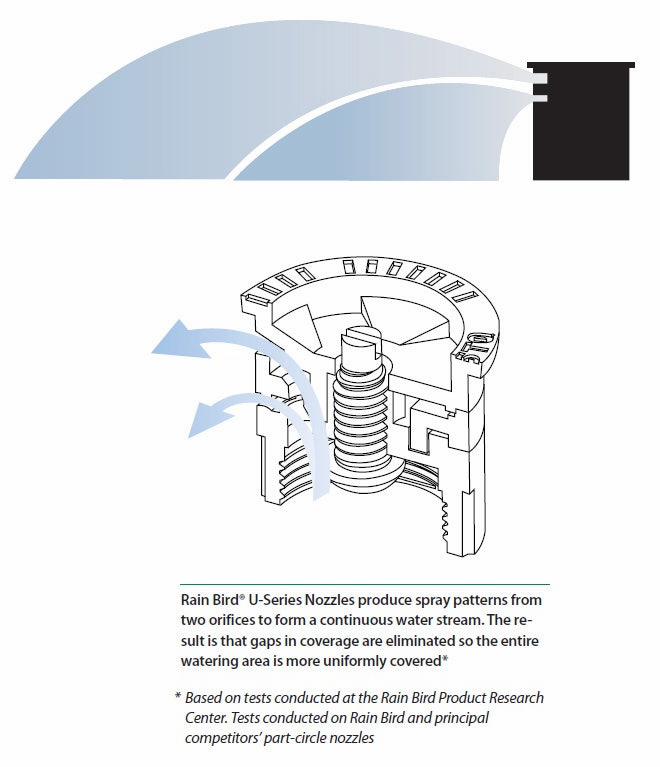 Rain Bird® U-Series Nozzles produce spray patterns from two orifices to form a continuous water stream. The result is that gaps in coverage are eliminated so the entire watering area is more uniformly covered*

* Based on tests conducted at the Rain Bird Product Research Center. Tests conducted on Rain Bird and principal competitors' part-circle nozzles