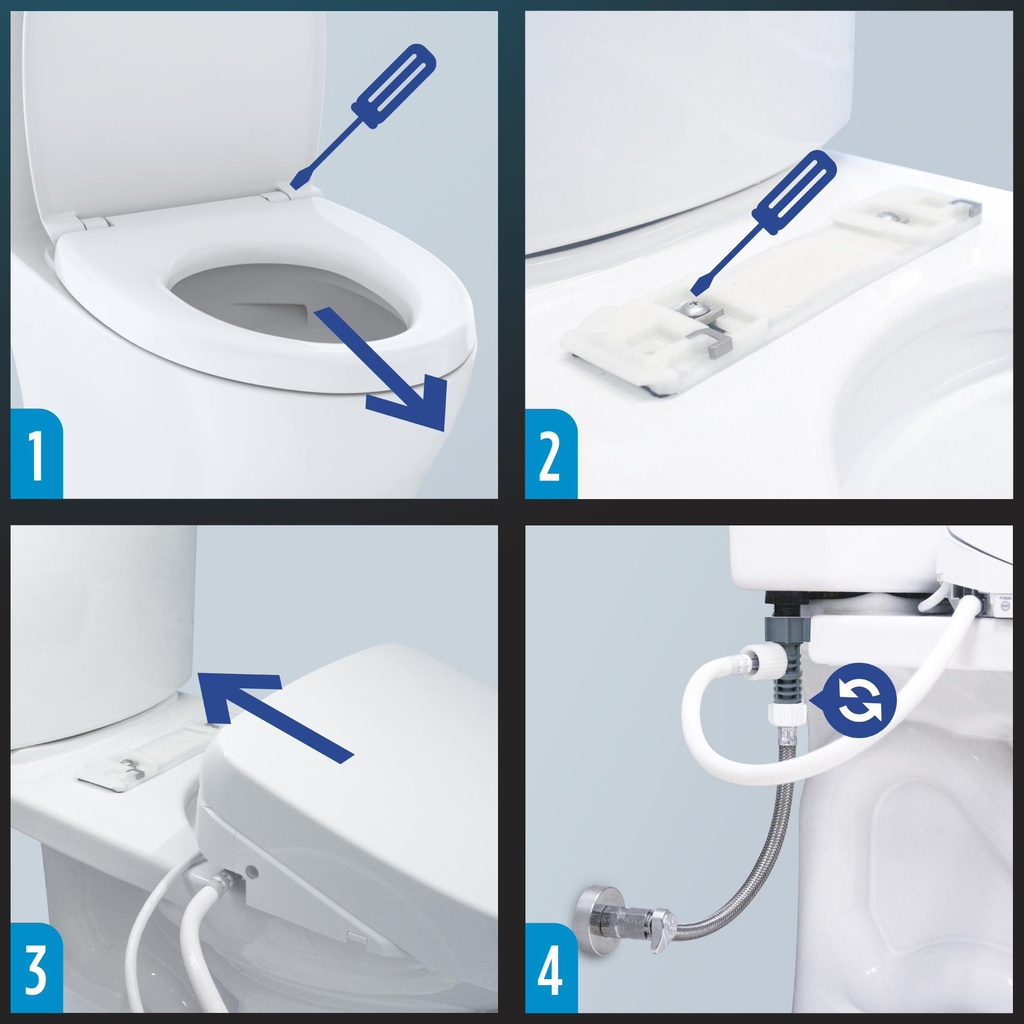 1
2
3
4