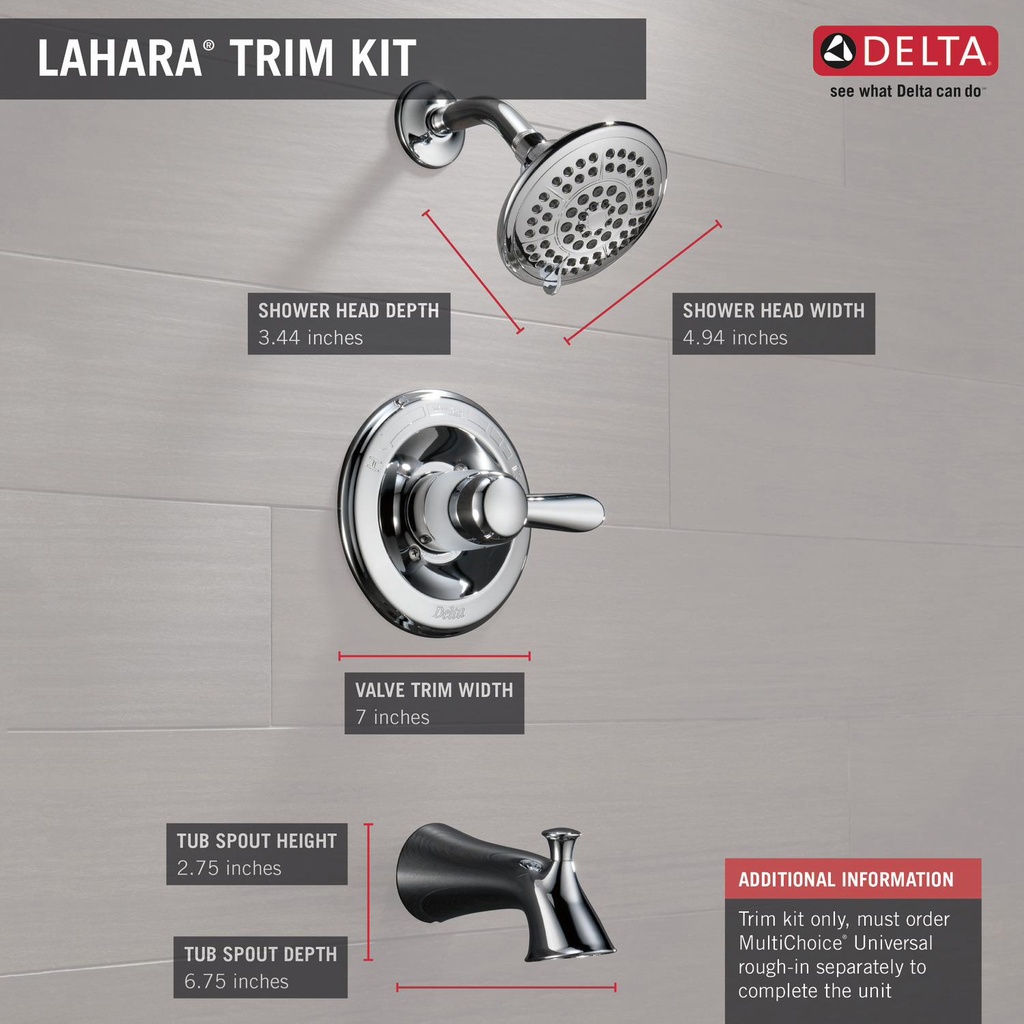 LAHARA® TRIM KIT

DELTA
see what Delta can do™

SHOWER HEAD DEPTH
3.44 inches

SHOWER HEAD WIDTH
4.94 inches

Delta

VALVE TRIM WIDTH
7 inches

TUB SPOUT HEIGHT
2.75 inches

TUB SPOUT DEPTH
6.75 inches

ADDITIONAL INFORMATION
Trim kit only, must order MultiChoice® Universal rough-in separately to complete the unit