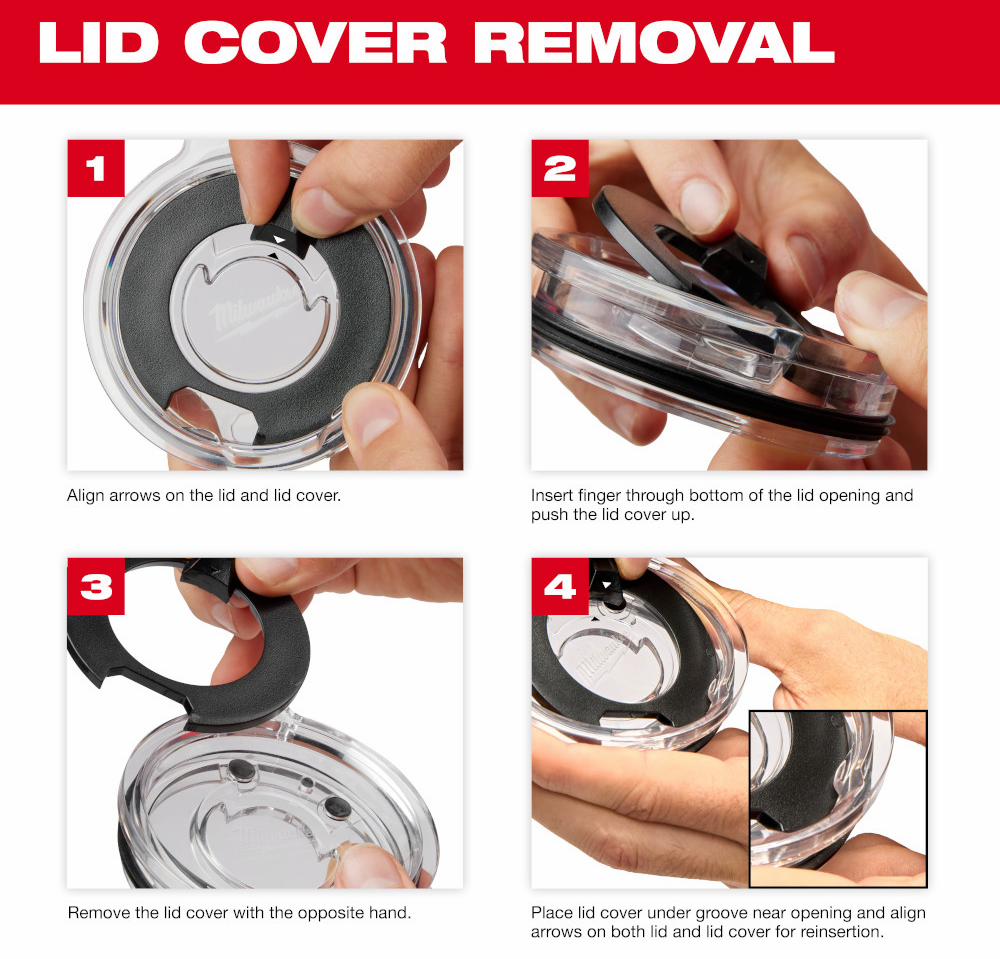 LID COVER REMOVAL

1

Milwaukee

Align arrows on the lid and lid cover.

2

Insert finger through bottom of the lid opening and push the lid cover up.

3

Milwaukee

Remove the lid cover with the opposite hand.

4

Milwaukee

Place lid cover under groove near opening and align arrows on both lid and lid cover for reinsertion.