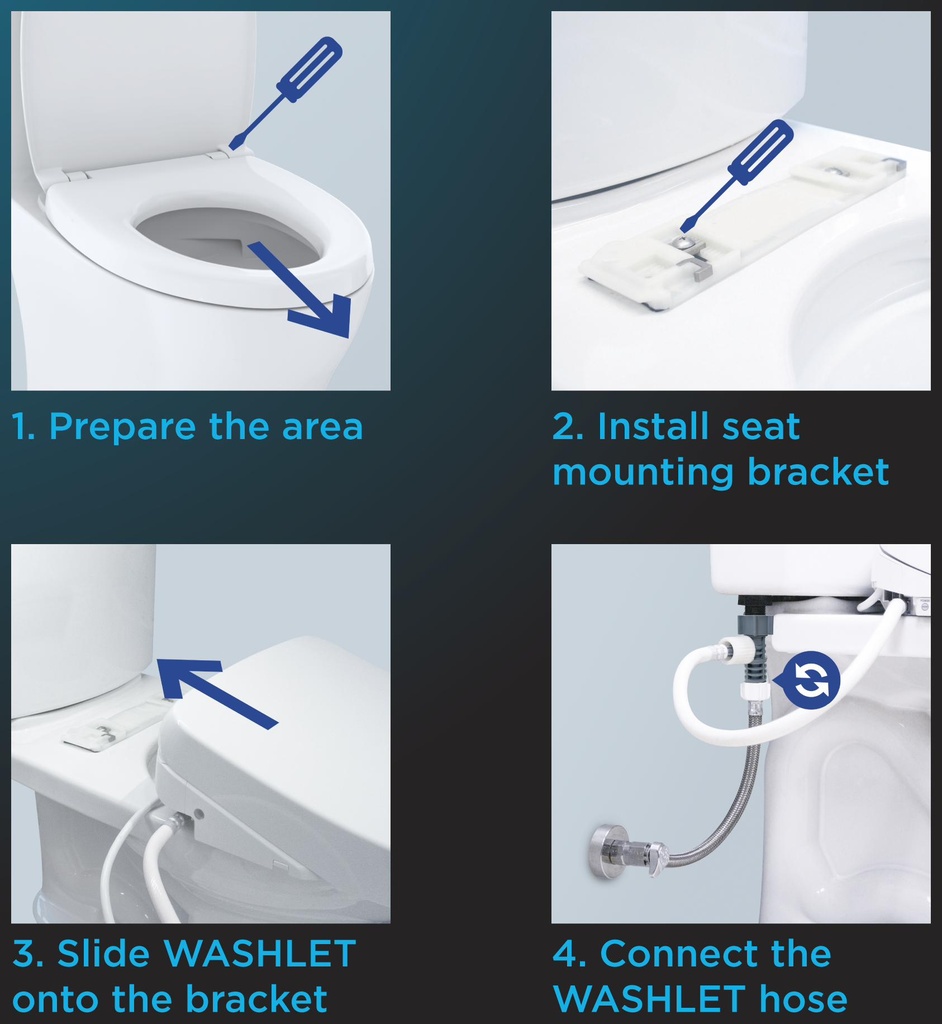 1. Prepare the area

2. Install seat mounting bracket

3. Slide WASHLET onto the bracket

4. Connect the WASHLET hose