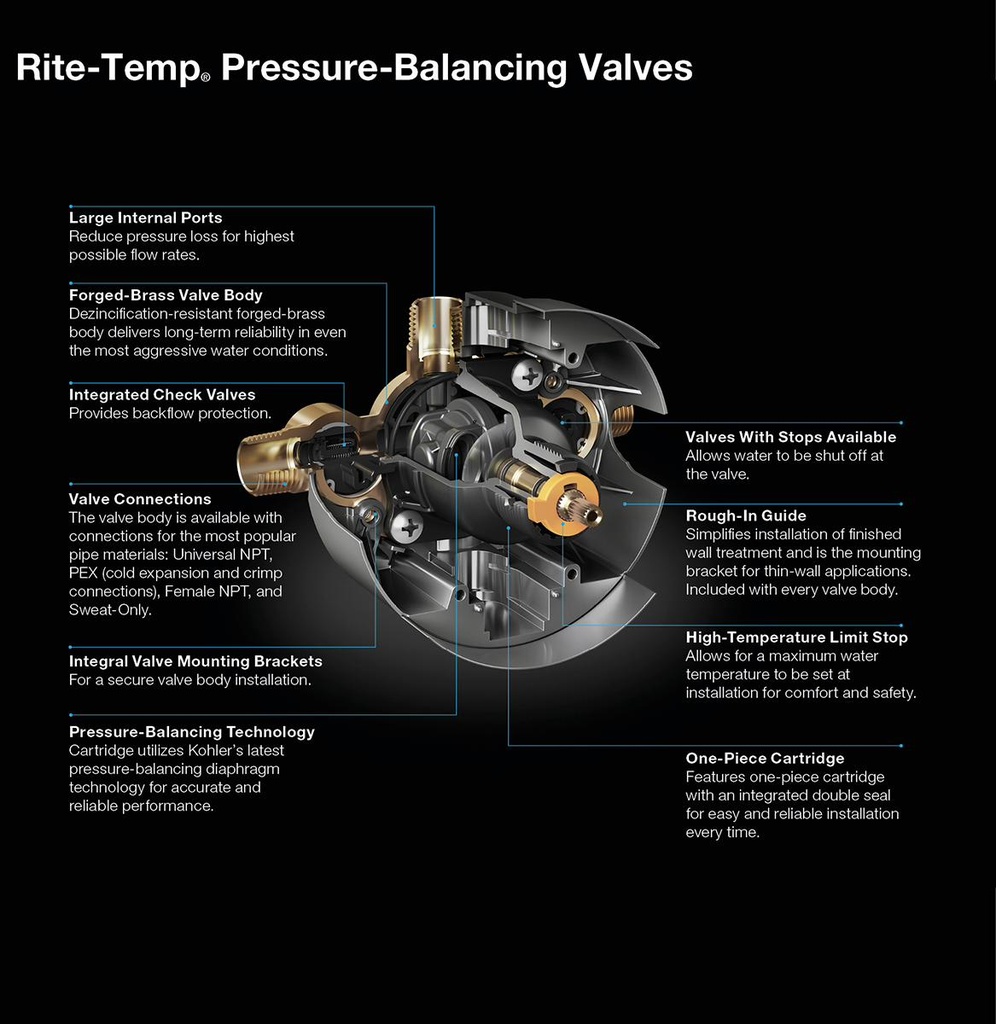 Rite-Temp® Pressure-Balancing Valves

Large Internal Ports
Reduce pressure loss for highest possible flow rates.

Forged-Brass Valve Body
Dezincification-resistant forged-brass body delivers long-term reliability in even the most aggressive water conditions.

Integrated Check Valves
Provides backflow protection.

Valve Connections
The valve body is available with connections for the most popular pipe materials: Universal NPT, PEX (cold expansion and crimp connections), Female NPT, and Sweat-Only.

Integral Valve Mounting Brackets
For a secure valve body installation.

Pressure-Balancing Technology
Cartridge utilizes Kohler's latest pressure-balancing diaphragm technology for accurate and reliable performance.

Valves With Stops Available
Allows water to be shut off at the valve.

Rough-In Guide
Simplifies installation of finished wall treatment and is the mounting bracket for thin-wall applications. Included with every valve body.

High-Temperature Limit Stop
Allows for a maximum water temperature to be set at installation for comfort and safety.

One-Piece Cartridge
Features one-piece cartridge with an integrated double seal for easy and reliable installation every time.