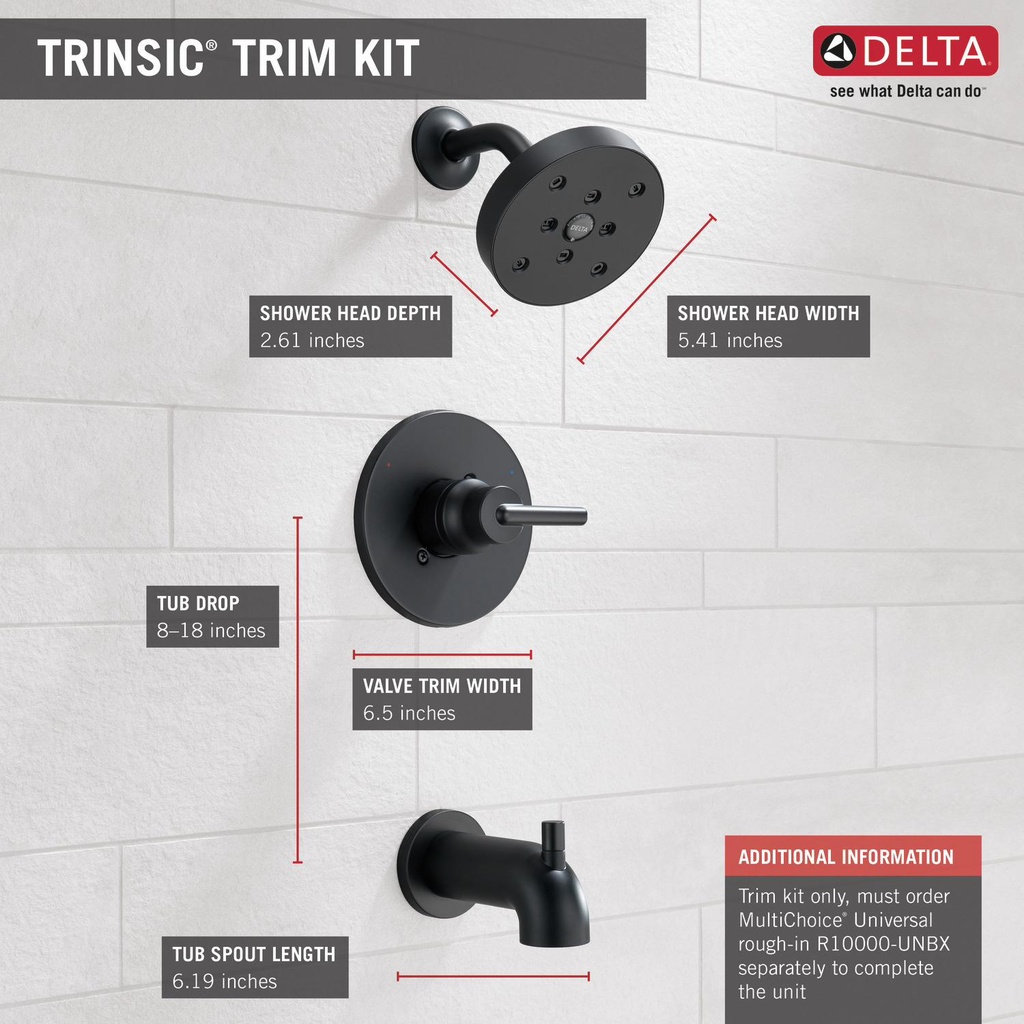 TRINSIC® TRIM KIT

DELTA
see what Delta can do™

SHOWER HEAD DEPTH
2.61 inches

SHOWER HEAD WIDTH
5.41 inches

TUB DROP
8–18 inches

VALVE TRIM WIDTH
6.5 inches

TUB SPOUT LENGTH
6.19 inches

ADDITIONAL INFORMATION
Trim kit only, must order MultiChoice® Universal rough-in R10000-UNBX separately to complete the unit