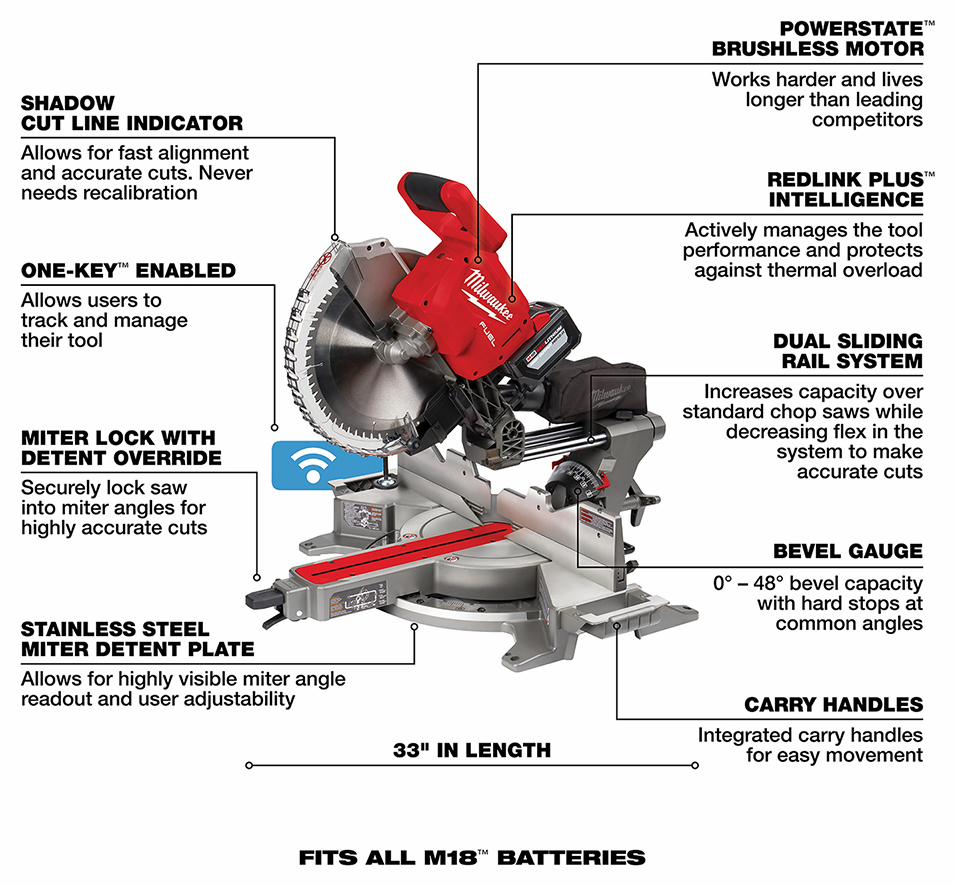 SHADOW CUT LINE INDICATOR
Allows for fast alignment and accurate cuts. Never needs recalibration

ONE-KEY™ ENABLED
Allows users to track and manage their tool

MITER LOCK WITH DETENT OVERRIDE
Securely lock saw into miter angles for highly accurate cuts

STAINLESS STEEL MITER DETENT PLATE
Allows for highly visible miter angle readout and user adjustability

POWERSTATE™ BRUSHLESS MOTOR
Works harder and lives longer than leading competitors

REDLINK PLUS™ INTELLIGENCE
Actively manages the tool performance and protects against thermal overload

DUAL SLIDING RAIL SYSTEM
Increases capacity over standard chop saws while decreasing flex in the system to make accurate cuts

BEVEL GAUGE
0° – 48° bevel capacity with hard stops at common angles

CARRY HANDLES
Integrated carry handles for easy movement

Milwaukee
FUEL

33" IN LENGTH

FITS ALL M18™ BATTERIES