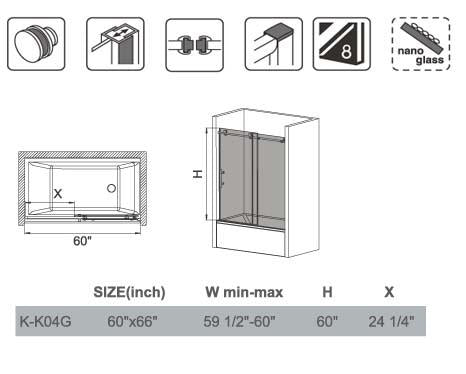 8

nano glass

X

60"

H

|  | SIZE(inch) | W min-max | H | X |
|---|---|---|---|---|
| K-K04G | 60"x66" | 59 1/2"-60" | 60" | 24 1/4" |