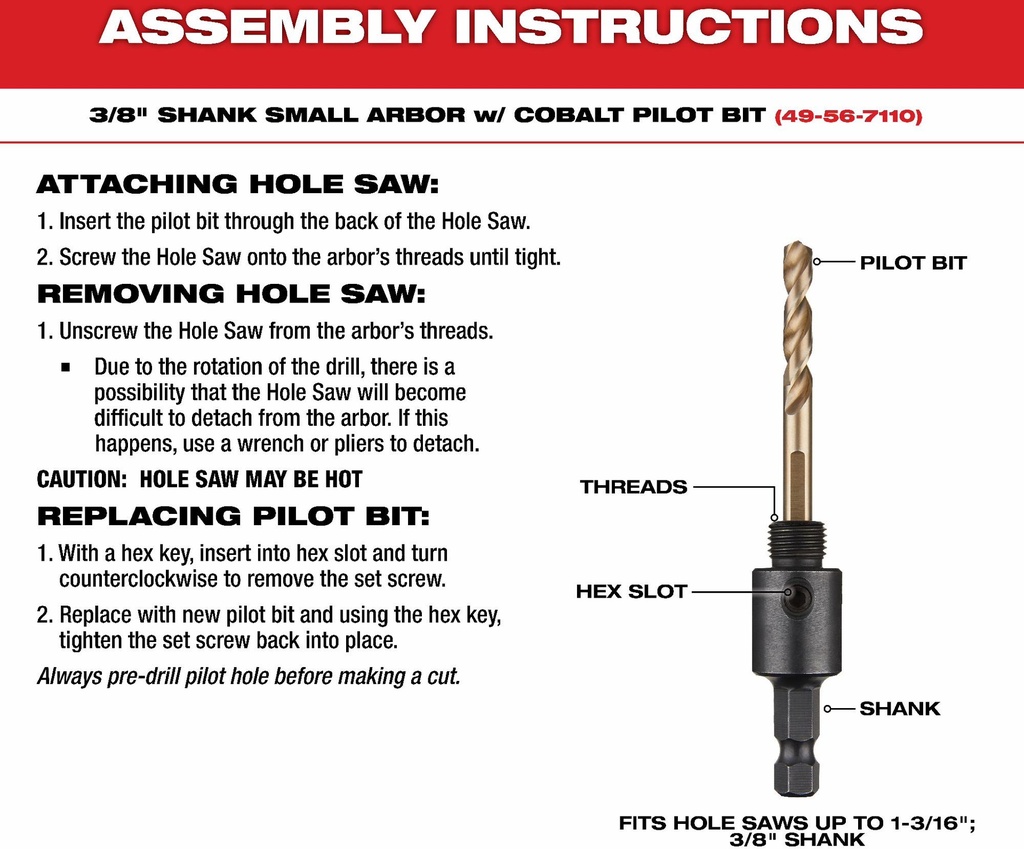 ASSEMBLY INSTRUCTIONS

3/8" SHANK SMALL ARBOR w/ COBALT PILOT BIT (49-56-7110)

ATTACHING HOLE SAW:

1. Insert the pilot bit through the back of the Hole Saw.

2. Screw the Hole Saw onto the arbor's threads until tight.

REMOVING HOLE SAW:

1. Unscrew the Hole Saw from the arbor's threads.

▪ Due to the rotation of the drill, there is a possibility that the Hole Saw will become difficult to detach from the arbor. If this happens, use a wrench or pliers to detach.

CAUTION: HOLE SAW MAY BE HOT

REPLACING PILOT BIT:

1. With a hex key, insert into hex slot and turn counterclockwise to remove the set screw.

2. Replace with new pilot bit and using the hex key, tighten the set screw back into place.

Always pre-drill pilot hole before making a cut.

PILOT BIT

THREADS

HEX SLOT

SHANK

FITS HOLE SAWS UP TO 1-3/16";
3/8" SHANK