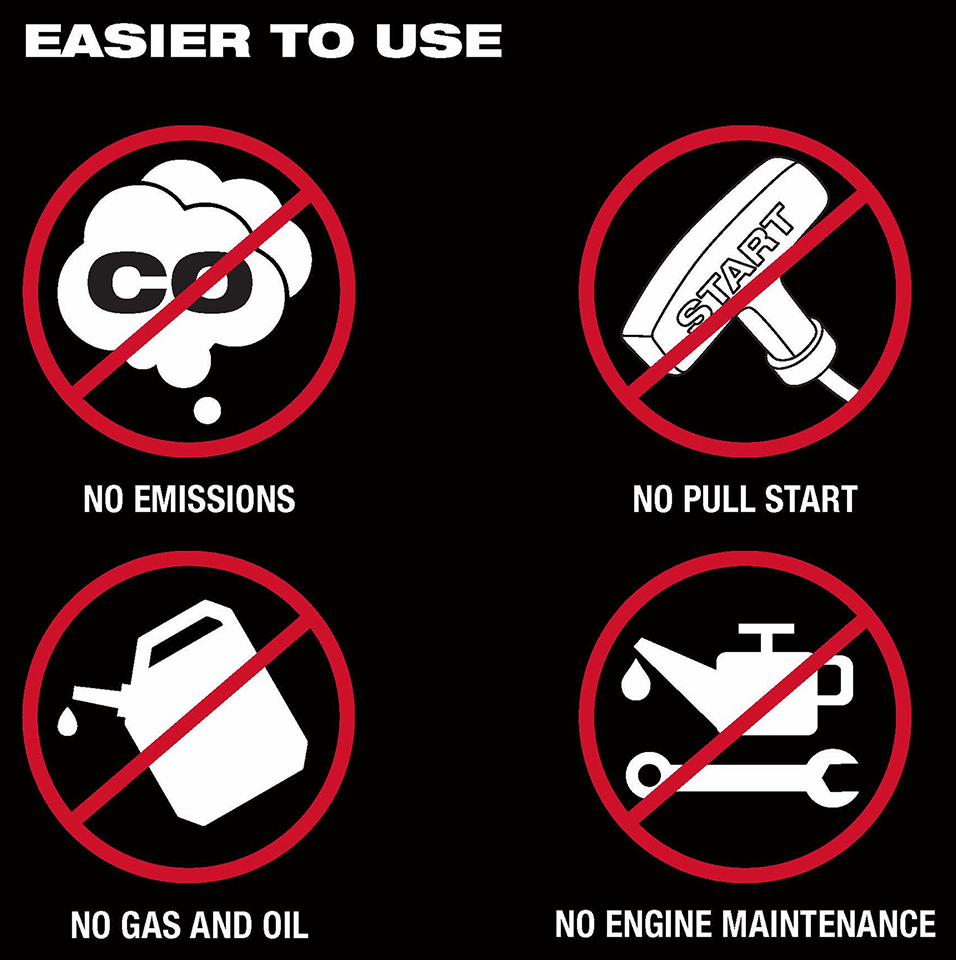 EASIER TO USE

CO

NO EMISSIONS

START

NO PULL START

NO GAS AND OIL

NO ENGINE MAINTENANCE